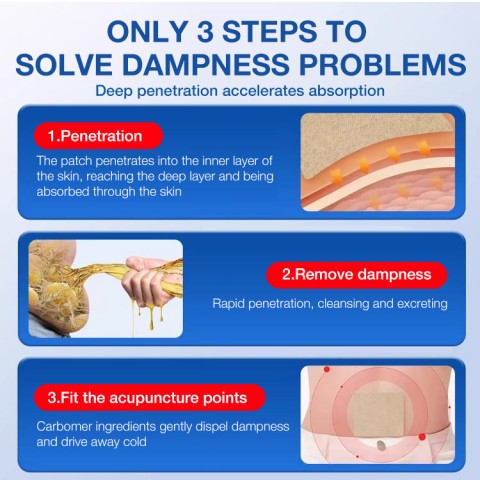 ONLY 3 STEPS TO SOLVE DAMPNESS PROBLEMS

Deep penetration accelerates absorption

1.Penetration

The patch penetrates into the inner layer of the skin, reaching the deep layer and being absorbed through the skin

2.Remove dampness

Rapid penetration, cleansing and excreting

3.Fit the acupuncture points

Carbomer ingredients gently dispel dampness and drive away cold