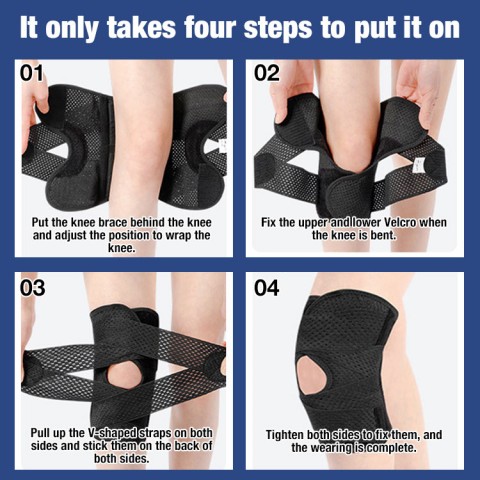 It only takes four steps to put it on

01

Put the knee brace behind the knee and adjust the position to wrap the knee.

02

Fix the upper and lower Velcro when the knee is bent.

03

Pull up the V-shaped straps on both sides and stick them on the back of both sides.

04

Tighten both sides to fix them, and the wearing is complete.